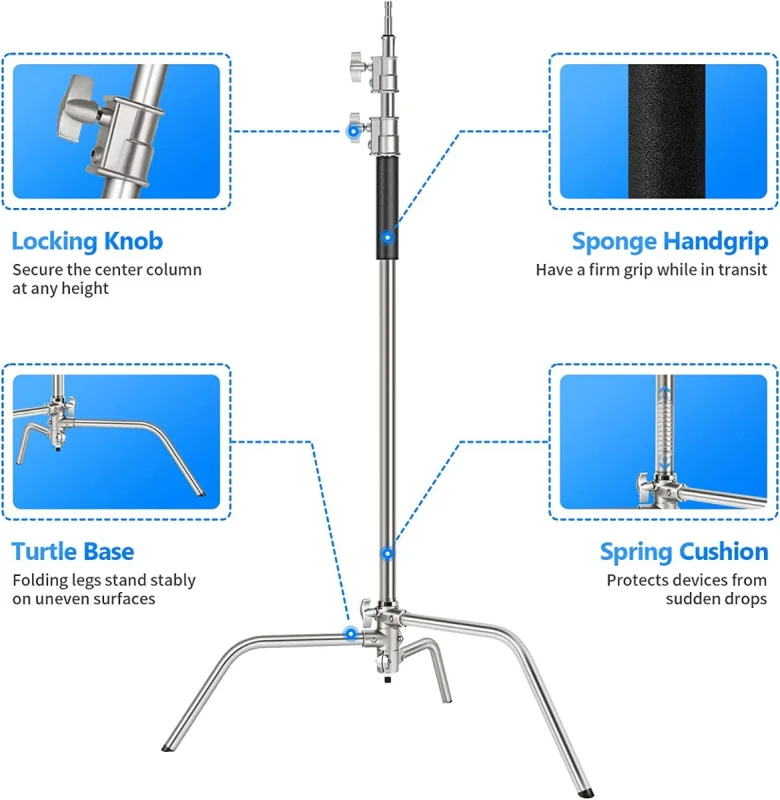 Locking Knob
Secure the center column at any height

Sponge Handgrip
Have a firm grip while in transit

Turtle Base
Folding legs stand stably on uneven surfaces

Spring Cushion
Protects devices from sudden drops