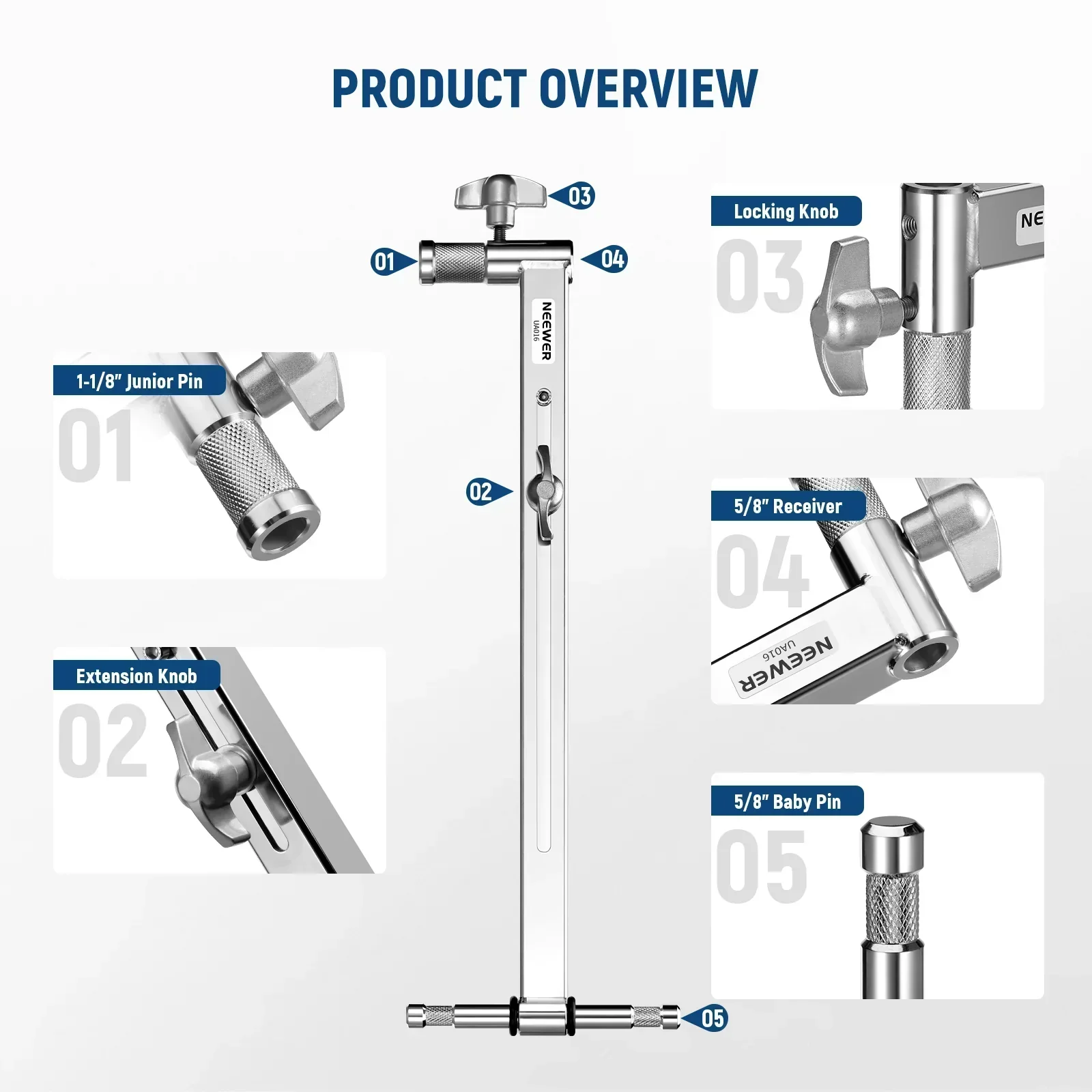 PRODUCT OVERVIEW

03

01

04

NEEWER
UA016

02

05

1-1/8" Junior Pin
01

Extension Knob
02

Locking Knob
03

NE

5/8" Receiver
04

NEEWER
UA016

5/8" Baby Pin
05